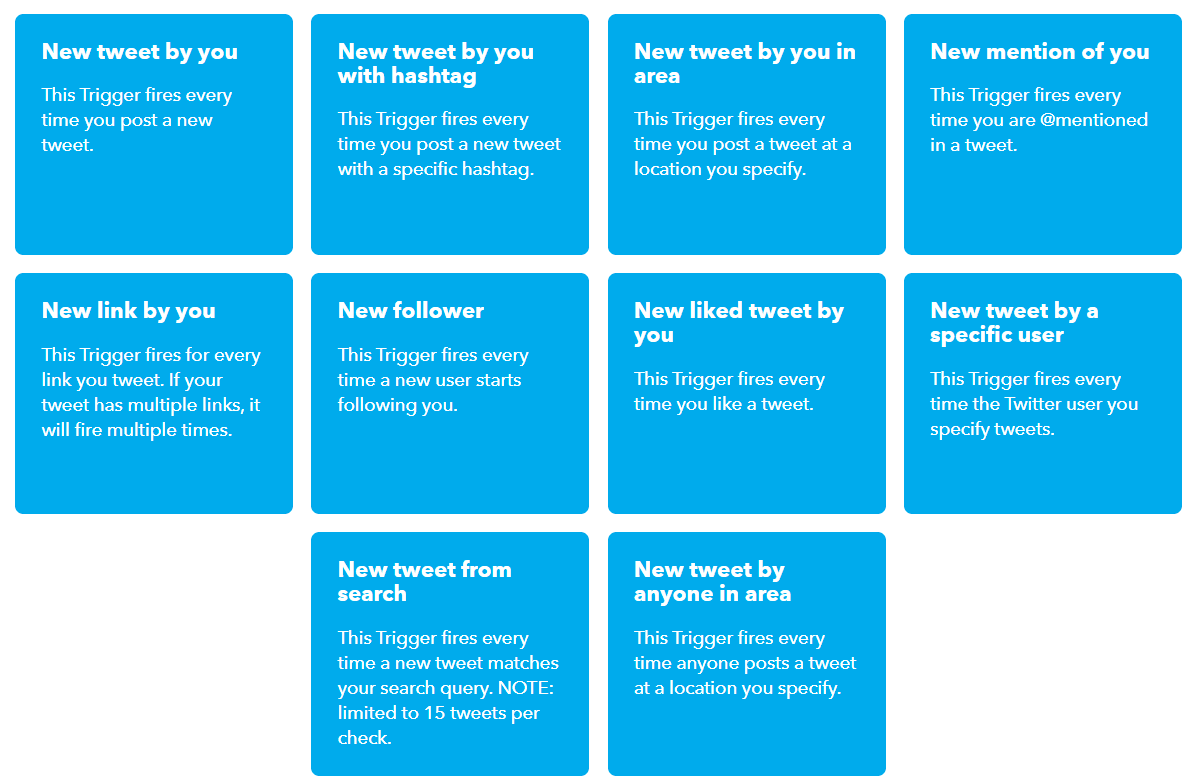 New tweet by you

This Trigger fires every time you post a new tweet.

New tweet by you with hashtag

This Trigger fires every time you post a new tweet with a specific hashtag.

New tweet by you in area

This Trigger fires every time you post a tweet at a location you specify.

New mention of you

This Trigger fires every time you are @mentioned in a tweet.

New link by you

This Trigger fires for every link you tweet. If your tweet has multiple links, it will fire multiple times.

New follower

This Trigger fires every time a new user starts following you.

New liked tweet by you

This Trigger fires every time you like a tweet.

New tweet by a specific user

This Trigger fires every time the Twitter user you specify tweets.

New tweet from search

This Trigger fires every time a new tweet matches your search query. NOTE: limited to 15 tweets per check.

New tweet by anyone in area

This Trigger fires every time anyone posts a tweet at a location you specify.